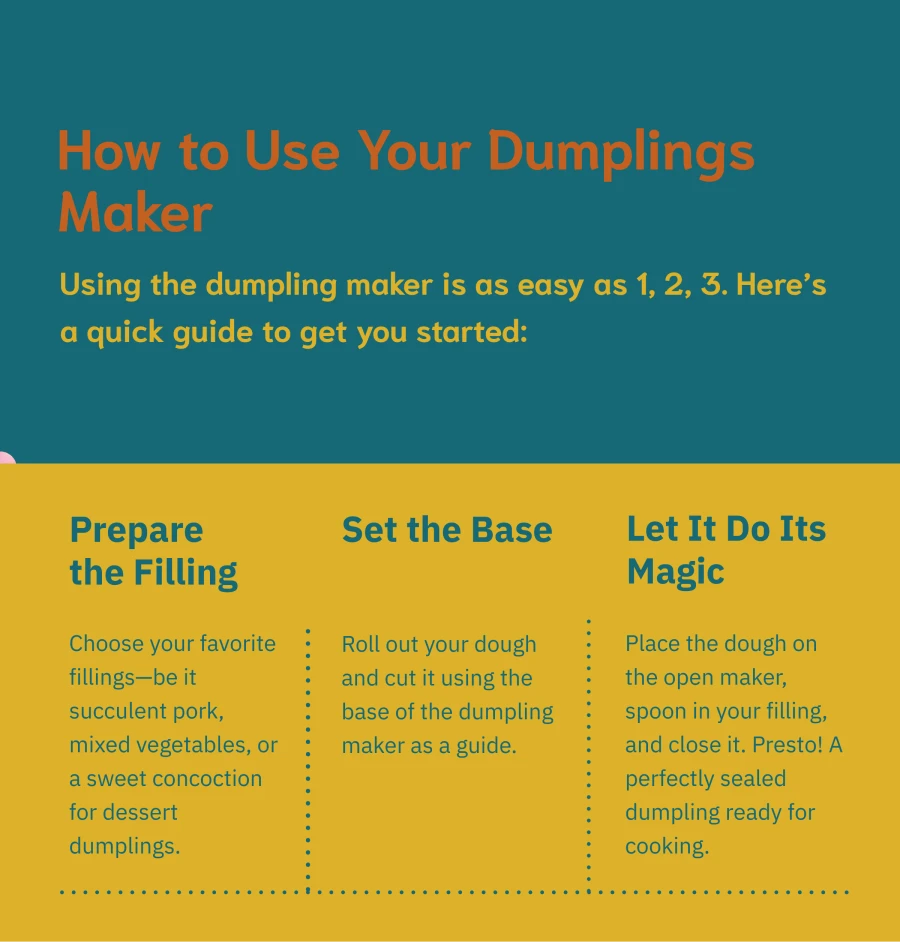 How to Use Your Dumplings Maker

Using the dumpling maker is as easy as 1, 2, 3. Here's a quick guide to get you started:

Prepare the Filling

Choose your favorite fillings—be it succulent pork, mixed vegetables, or a sweet concoction for dessert dumplings.

Set the Base

Roll out your dough and cut it using the base of the dumpling maker as a guide.

Let It Do Its Magic

Place the dough on the open maker, spoon in your filling, and close it. Presto! A perfectly sealed dumpling ready for cooking.